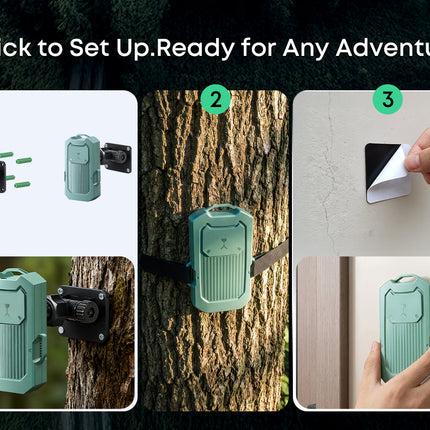 ick to Set Up.Ready for Any Adventu

2

3