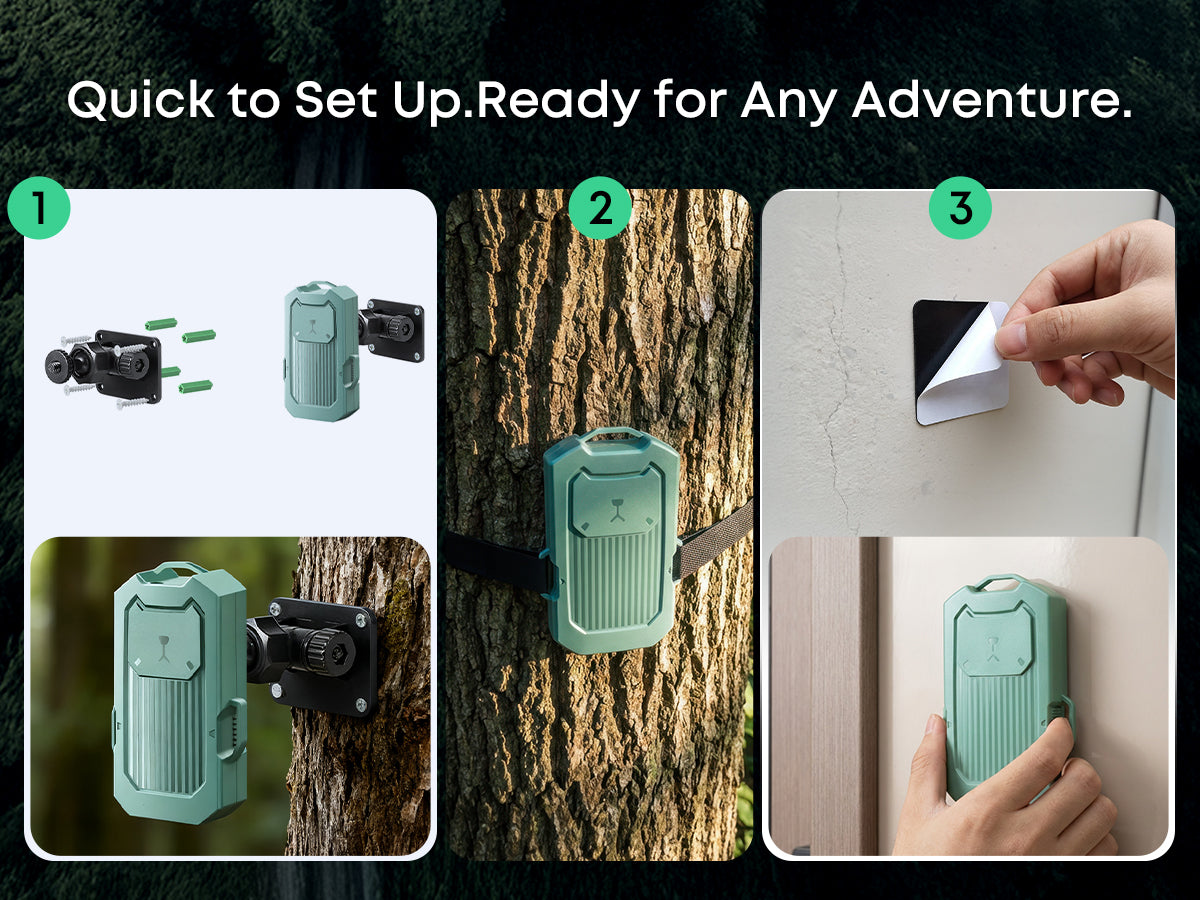 Quick to Set Up.Ready for Any Adventure.

1

2

3